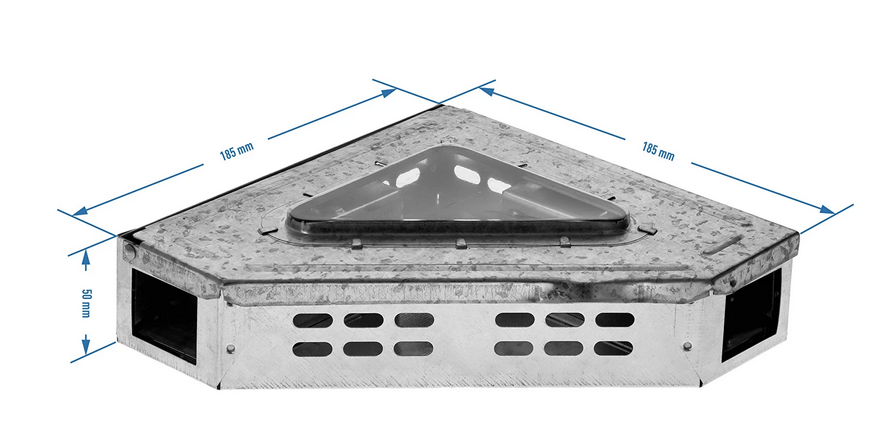 185 mm

185 mm

50 mm