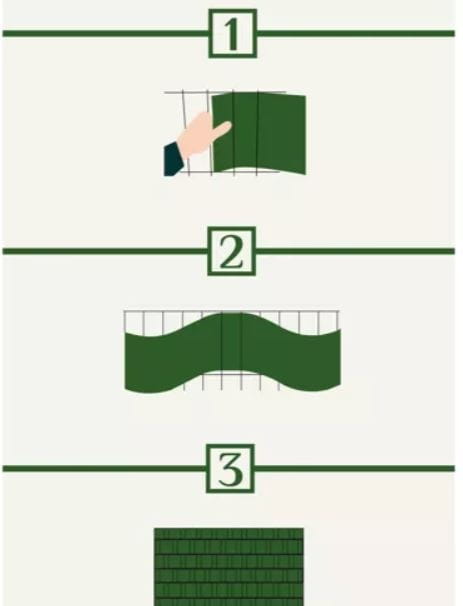 1

2

3