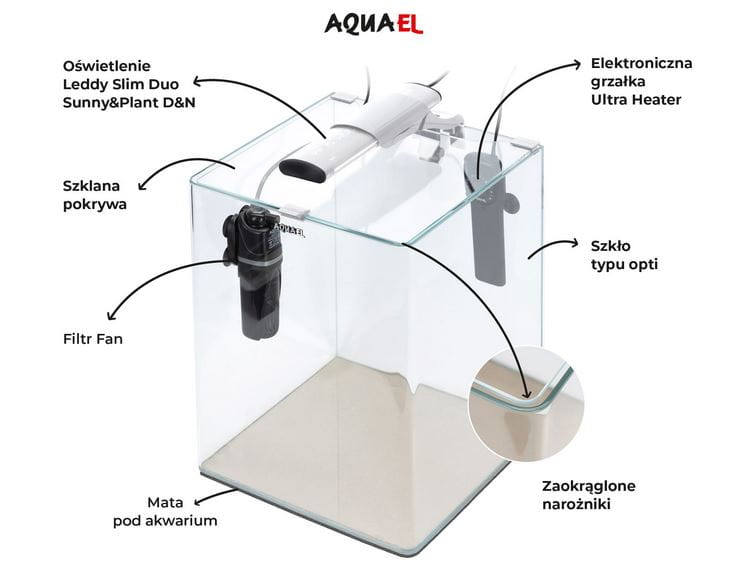 AQUAEL

Oświetlenie
Leddy Slim Duo
Sunny&Plant D&N

Elektroniczna
grzałka
Ultra Heater

Szklana
pokrywa

AQUAEL

Szkło
typu opti

Filtr Fan

Zaokrąglone
narożniki

Mata
pod akwarium