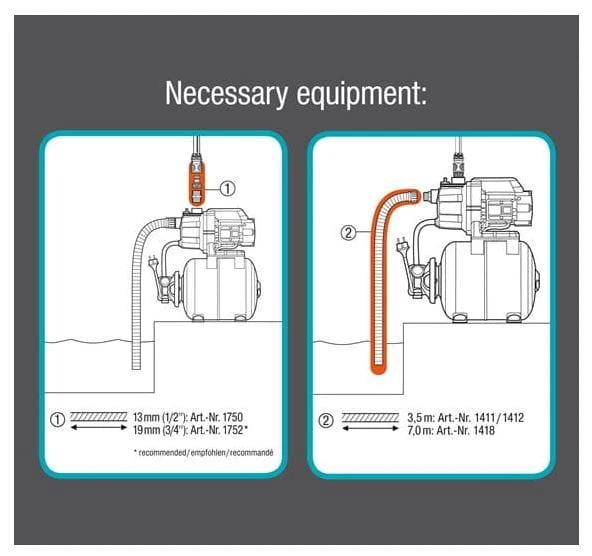 Necessary equipment:

①

① 13 mm (1/2"): Art.-Nr. 1750
19 mm (3/4"): Art.-Nr. 1752*

* recommended/empfohlen/recommandé

②

② 3,5 m: Art.-Nr. 1411/1412
7,0 m: Art.-Nr. 1418